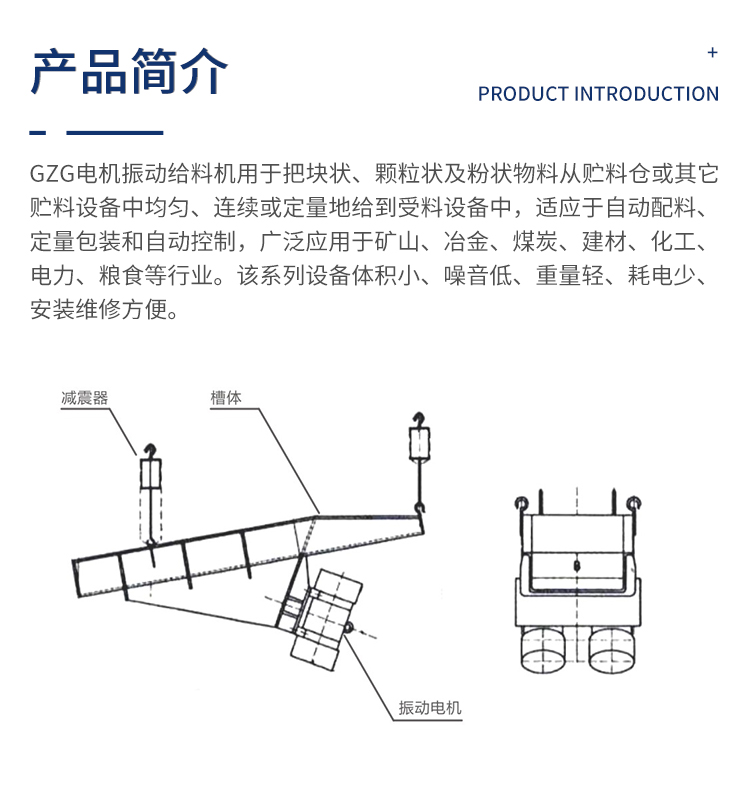 产品简介

+

PRODUCT INTRODUCTION

GZG电机振动给料机用于把块状、颗粒状及粉状物料从贮料仓或其它贮料设备中均匀、连续或定量地给到受料设备中，适应于自动配料、定量包装和自动控制，广泛应用于矿山、冶金、煤炭、建材、化工、电力、粮食等行业。该系列设备体积小、噪音低、重量轻、耗电少、安装维修方便。

减震器

槽体

振动电机